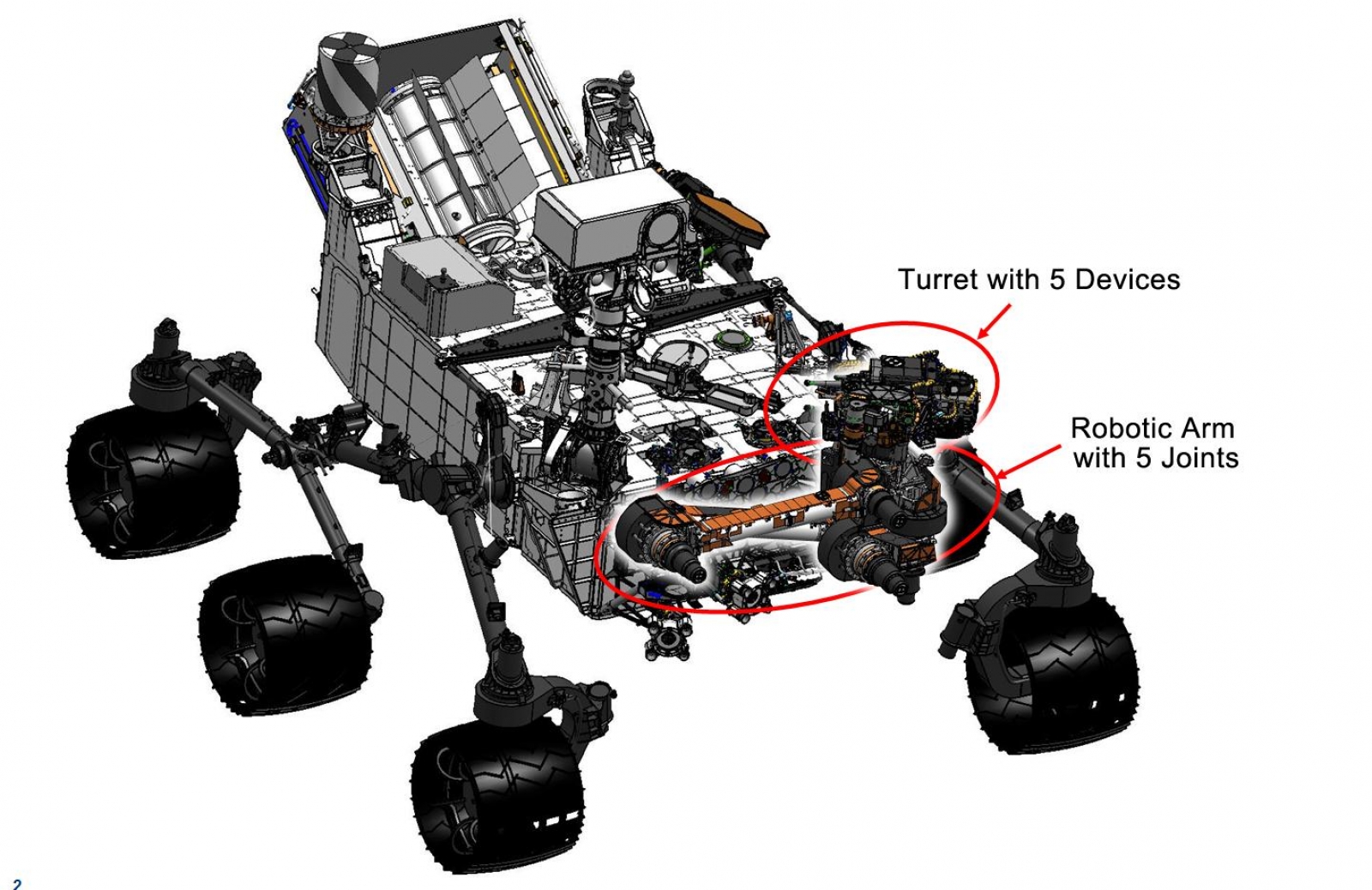 Turret with 5 Devices

Robotic Arm with 5 Joints

2